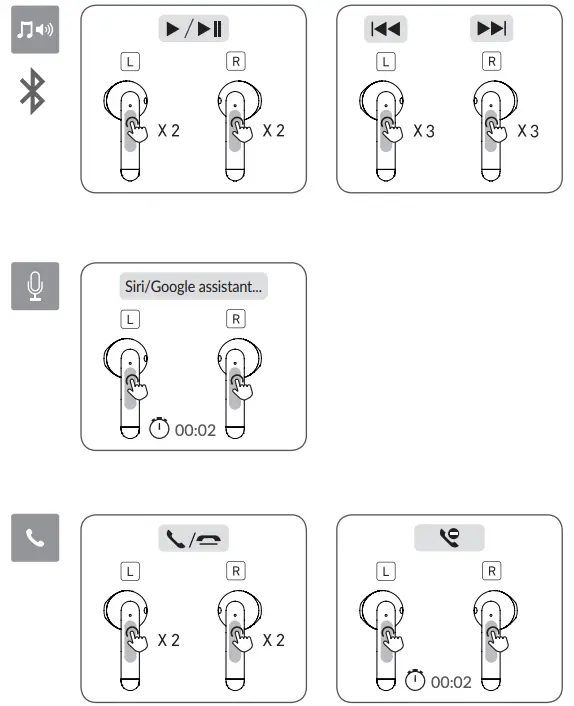 L R X 2 X 2

L R X 3 X 3

Siri/Google assistant...
L R
00:02

L R X 2 X 2

L R
00:02