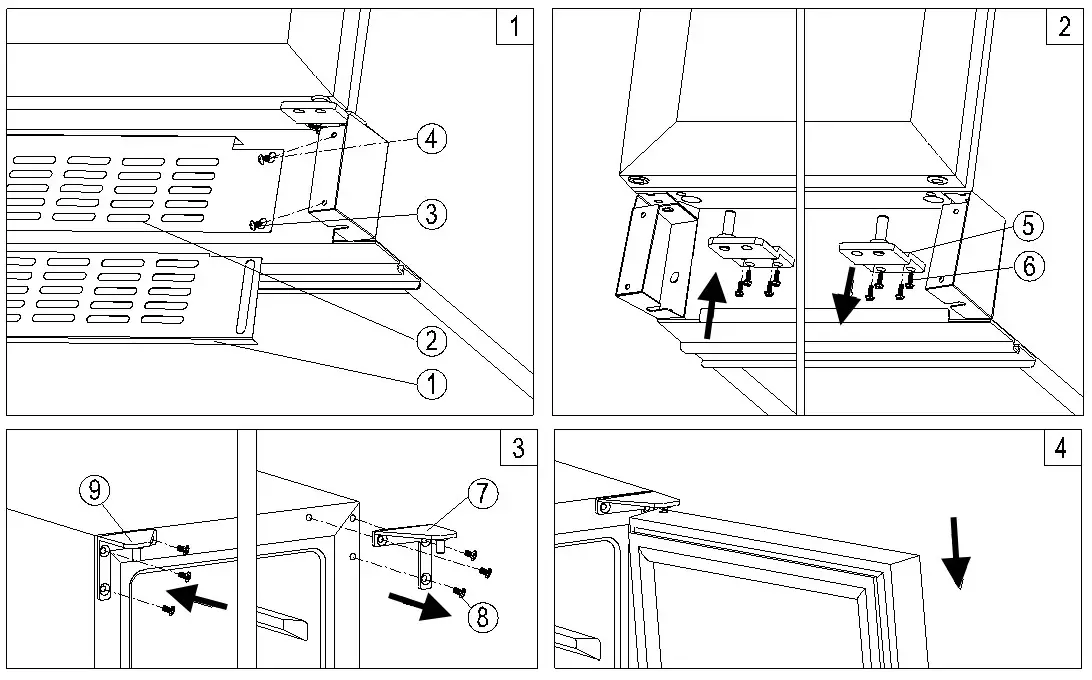 1
4
3
2
1
2
5
6
3
9
7
8
4