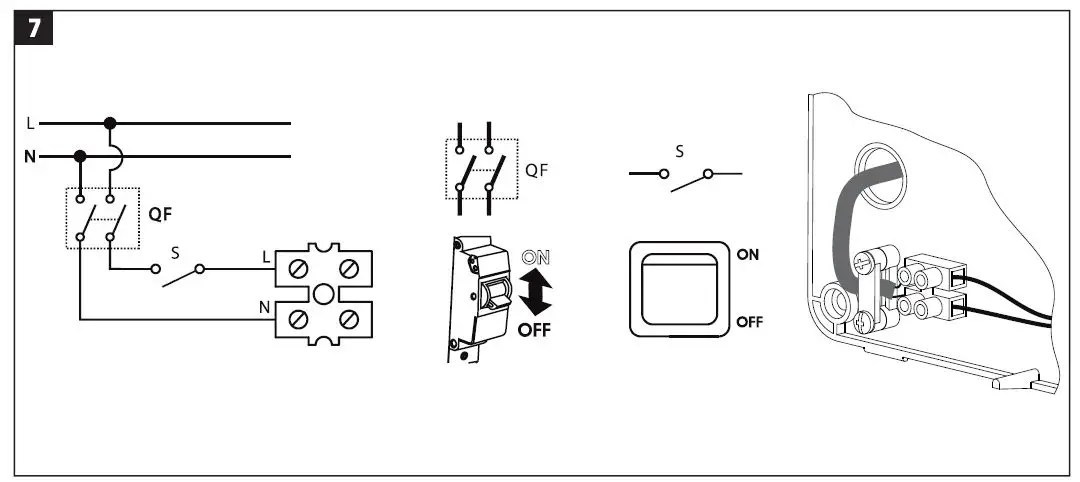 7

L
N
QF
S
L
N

QF
ON
OFF

S
ON
OFF