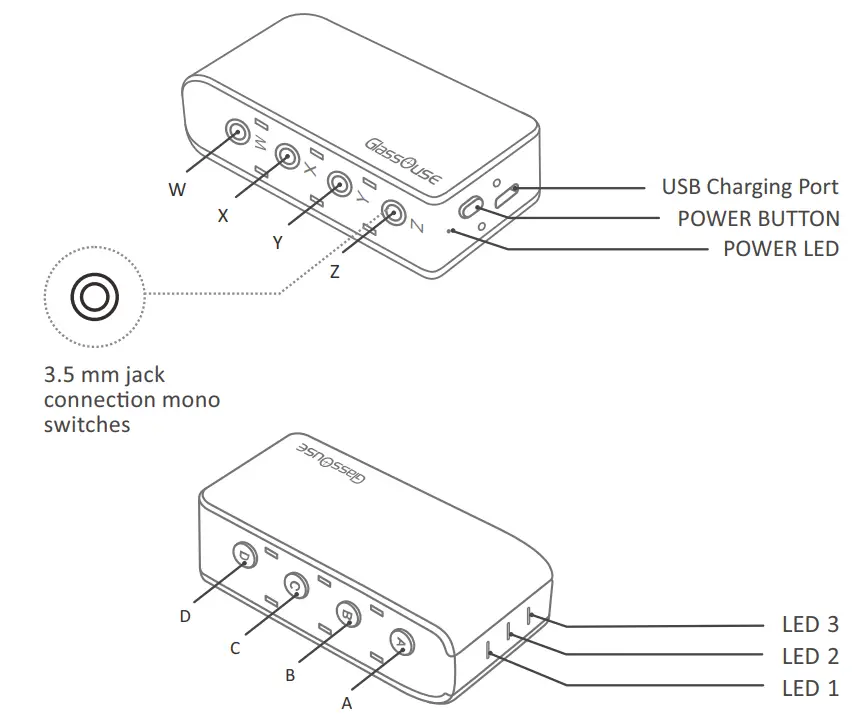 GlassOuse

W X Y Z

W

X

Y

Z

USB Charging Port

POWER BUTTON

POWER LED

3.5 mm jack connection mono switches

GlassOuse

D C B A

D

C

B

A

LED 3

LED 2

LED 1