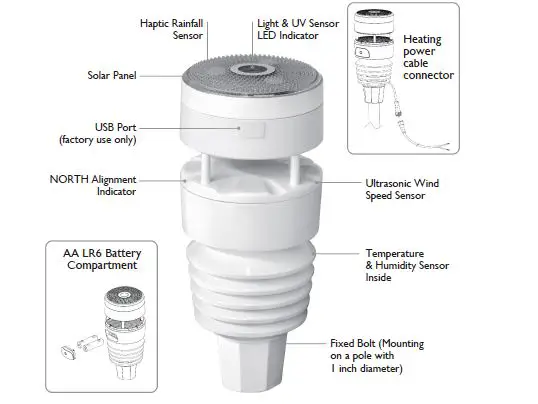 Haptic Rainfall Sensor

Light & UV Sensor LED Indicator

Heating power cable connector

Solar Panel

USB Port (factory use only)

NORTH Alignment Indicator

Ultrasonic Wind Speed Sensor

AA LR6 Battery Compartment

Temperature & Humidity Sensor Inside

Fixed Bolt (Mounting on a pole with 1 inch diameter)