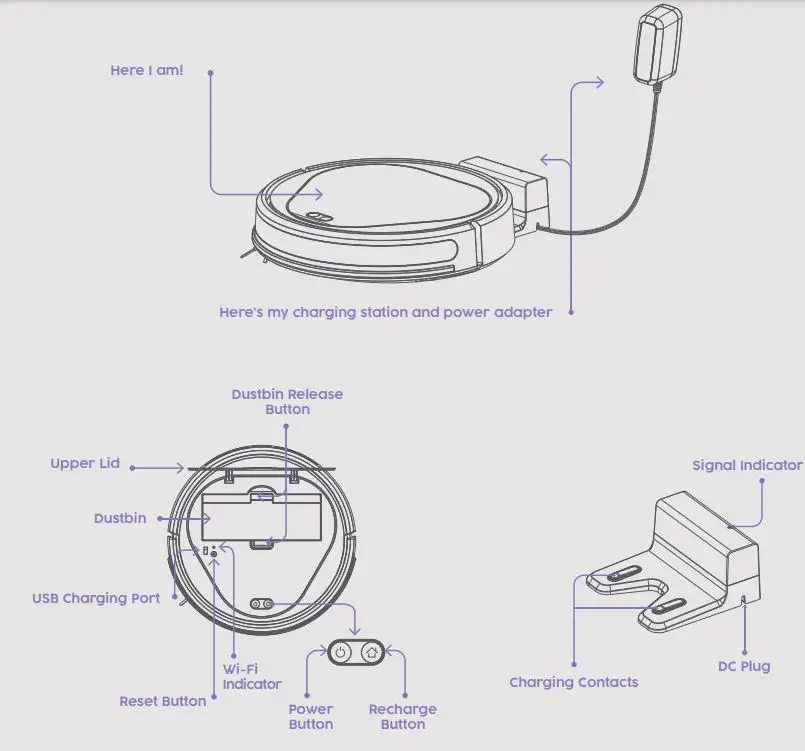 Here I am!

Here's my charging station and power adapter

Dustbin Release Button

Upper Lid

Dustbin

USB Charging Port

Wi-Fi Indicator

Reset Button

Power Button

Recharge Button

Signal Indicator

Charging Contacts

DC Plug