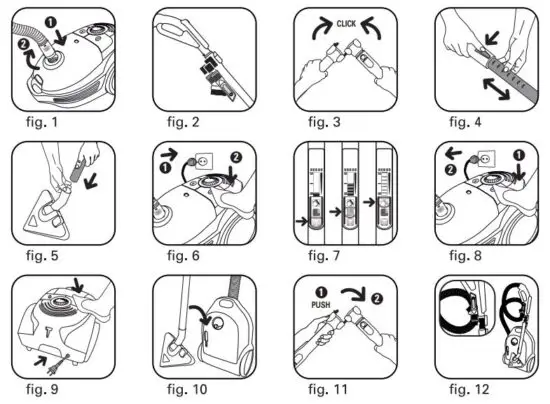 1
2
fig. 1

fig. 2

CLICK
fig. 3

fig. 4

fig. 5

1
2
fig. 6

fig. 7

2
1
fig. 8

fig. 9

fig. 10

1
PUSH
2
fig. 11

fig. 12