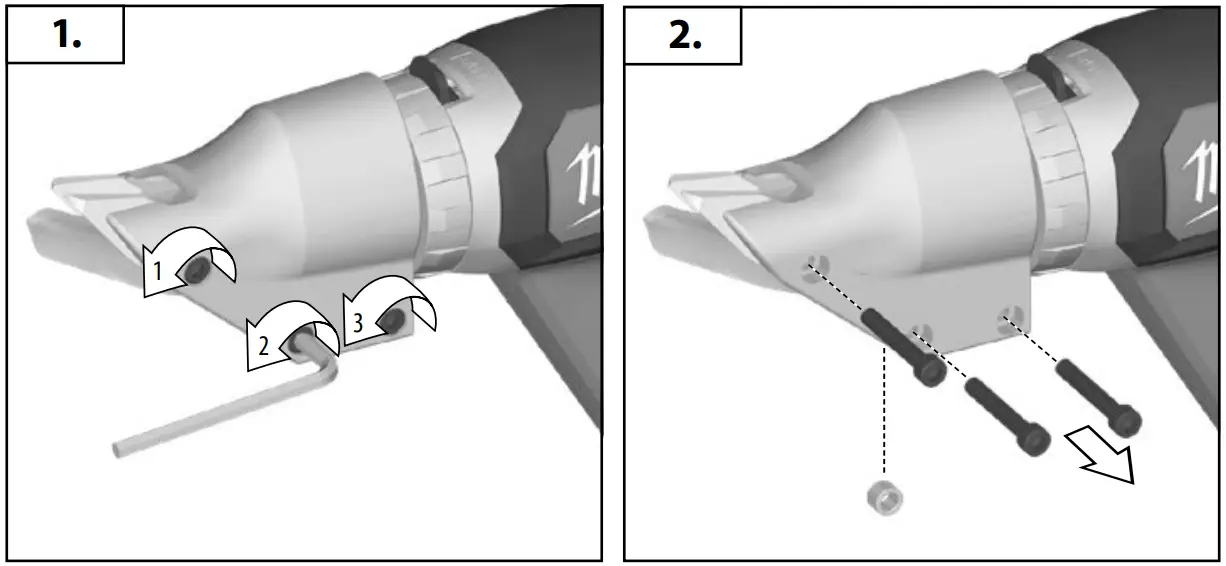 1.

1

2

3

2.