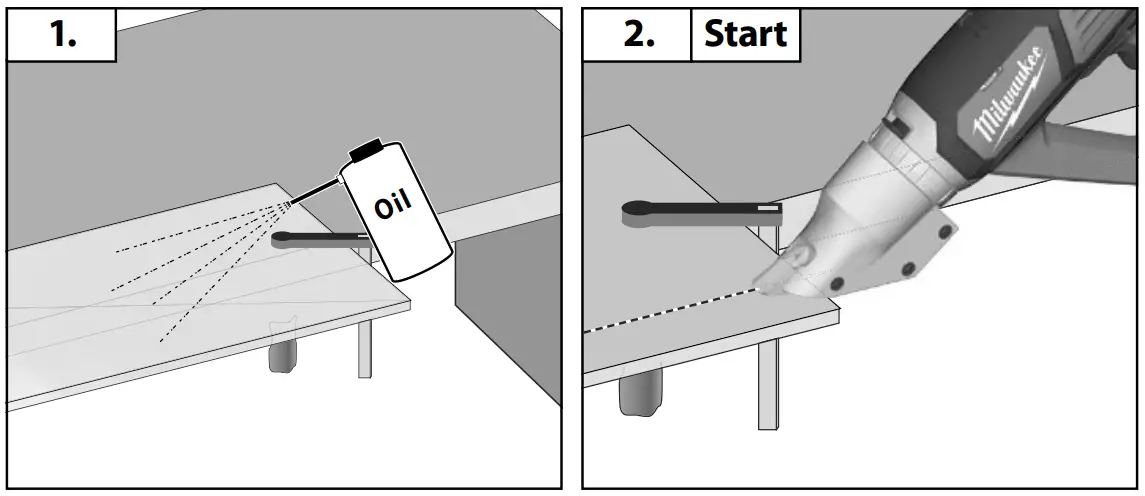 1.

Oil

2. Start

Milwaukee