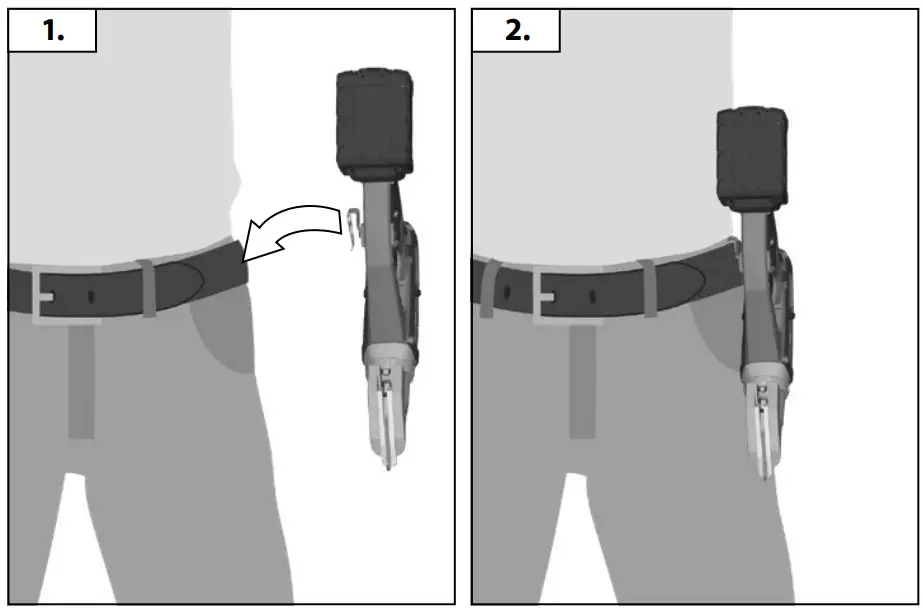 1.

2.