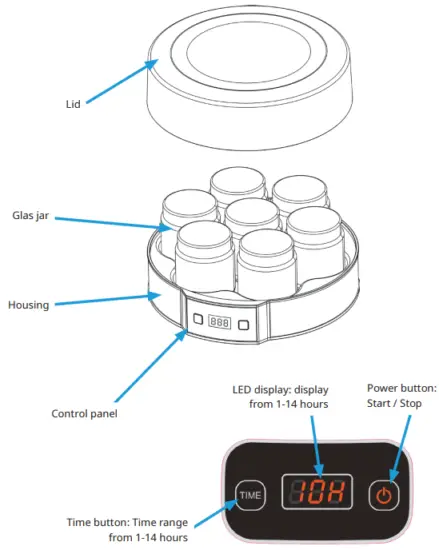 Lid

Glas jar

Housing

888

Control panel

LED display: display from 1-14 hours

Power button: Start / Stop

TIME

10H

Time button: Time range from 1-14 hours