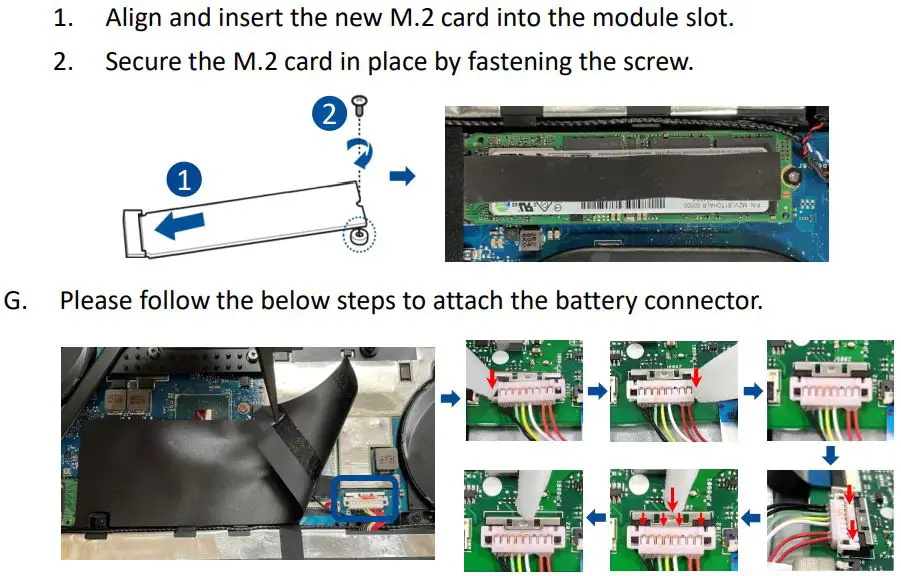 1. Align and insert the new M.2 card into the module slot.

2. Secure the M.2 card in place by fastening the screw.

2

1

G. Please follow the below steps to attach the battery connector.