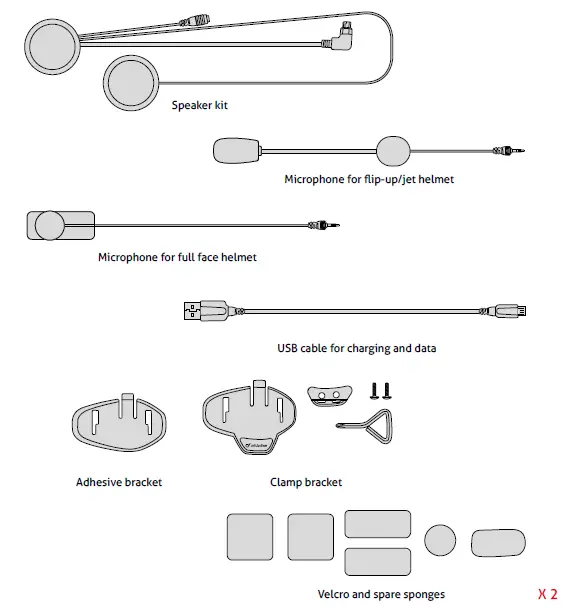 Speaker kit

Microphone for flip-up/jet helmet

Microphone for full face helmet

USB cable for charging and data

Adhesive bracket

Clamp bracket

Velcro and spare sponges

X 2