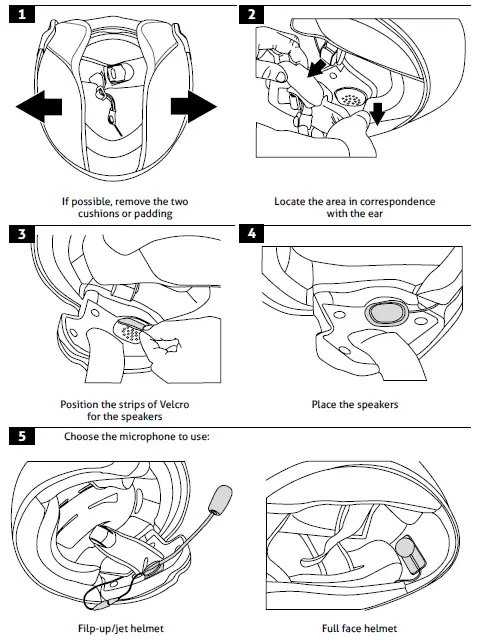 1

If possible, remove the two cushions or padding

2

Locate the area in correspondence with the ear

3

Position the strips of Velcro for the speakers

4

Place the speakers

5

Choose the microphone to use:

Filp-up/jet helmet

Full face helmet