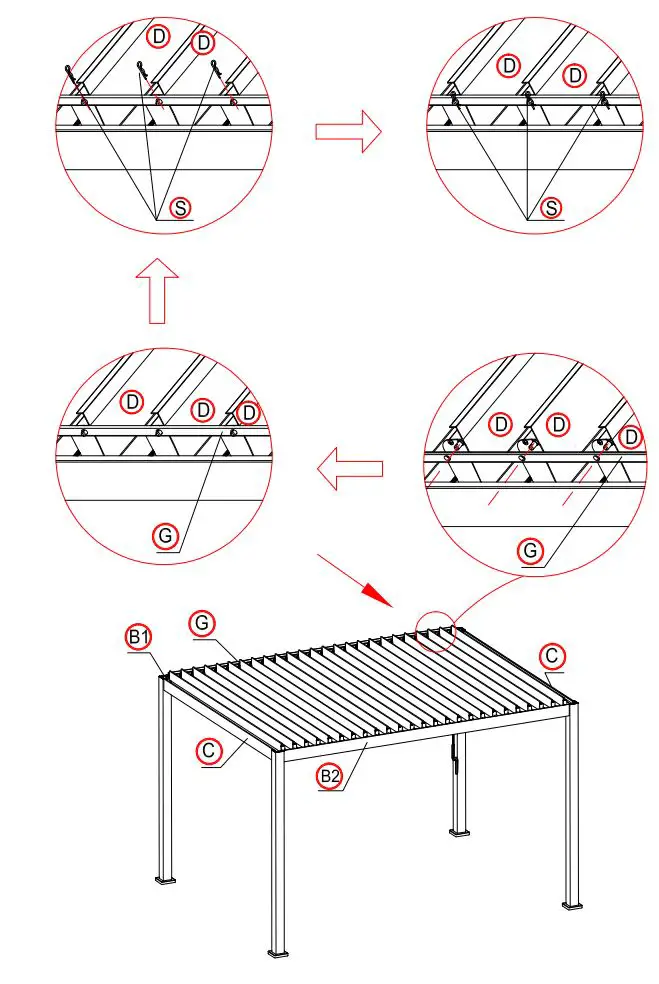 D
D
S

D
D
S

D
D
D
G

D
D
D
G

B1
G
C
C
B2