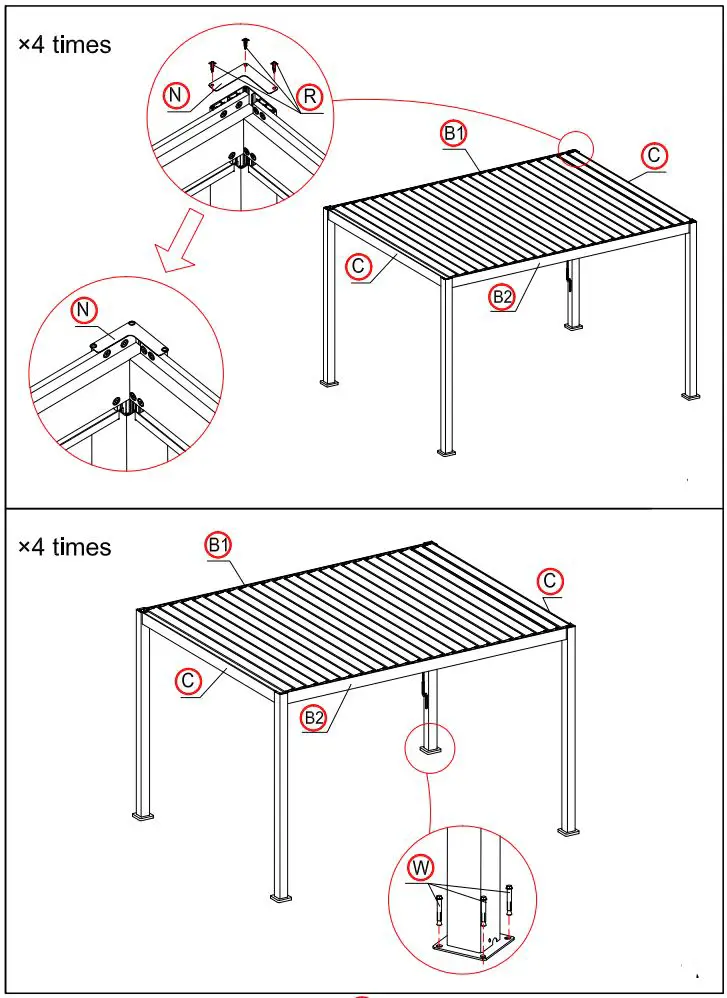 ×4 times

N

R

B1

C

C

B2

N

×4 times

B1

C

C

B2

W