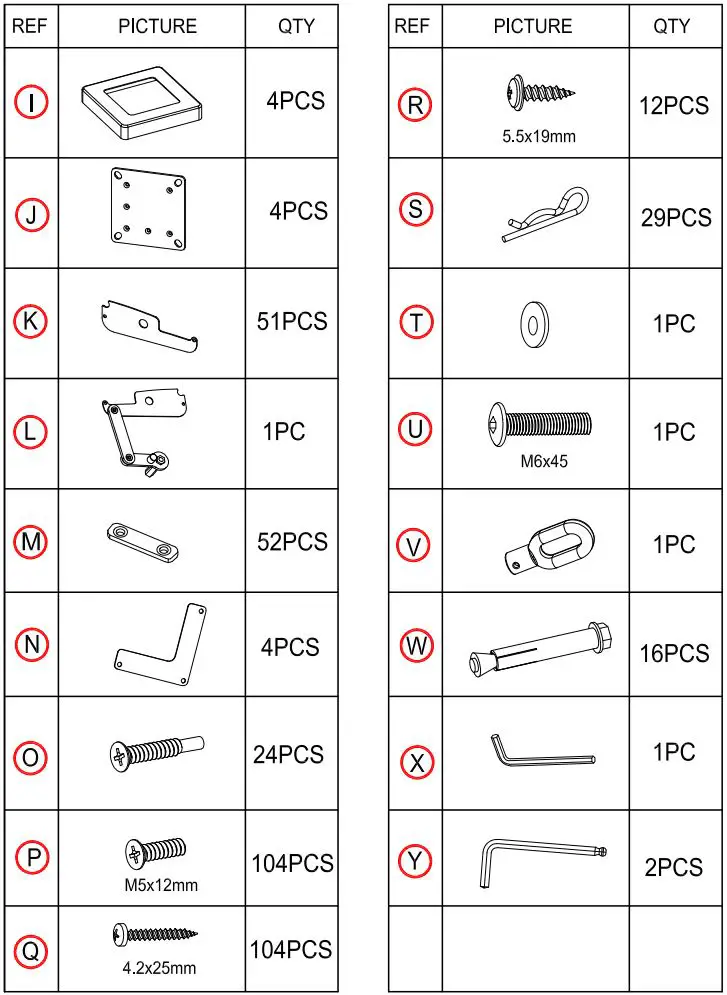 | REF | PICTURE | QTY |
|---|---|---|
| I | | 4PCS |
| J | | 4PCS |
| K | | 51PCS |
| L | | 1PC |
| M | | 52PCS |
| N | | 4PCS |
| O | | 24PCS |
| P | M5x12mm | 104PCS |
| Q | 4.2x25mm | 104PCS |

| REF | PICTURE | QTY |
|---|---|---|
| R | 5.5x19mm | 12PCS |
| S | | 29PCS |
| T | | 1PC |
| U | M6x45 | 1PC |
| V | | 1PC |
| W | | 16PCS |
| X | | 1PC |
| Y | | 2PCS |
| | | |