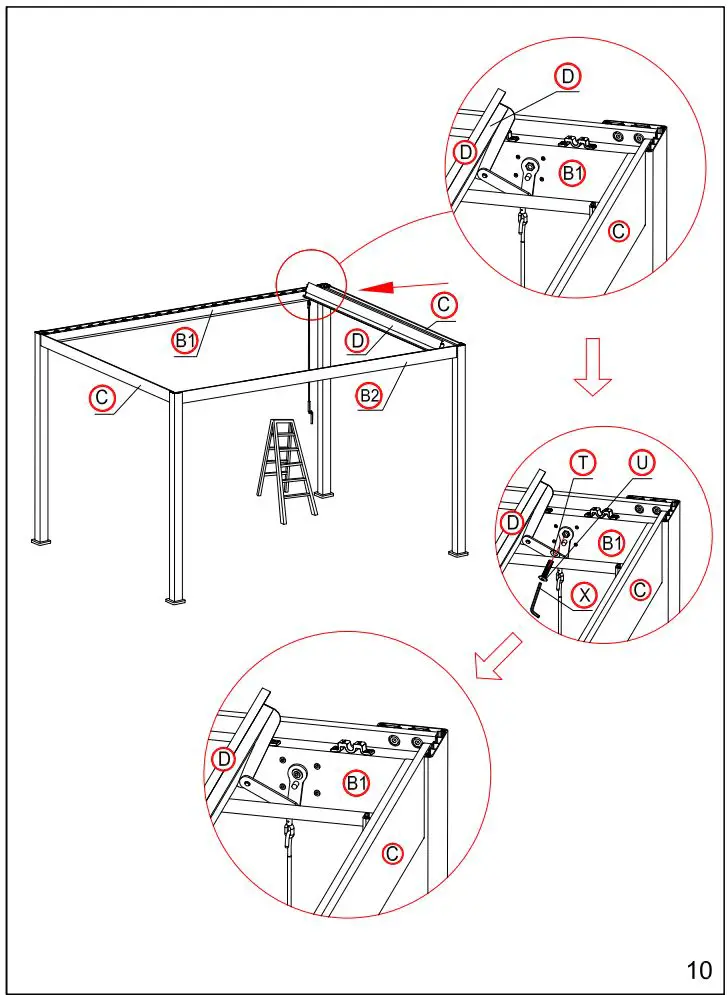 D
D
B1
C
B1
C
D
C
B2
T
U
D
B1
X
C
D
B1
C
10