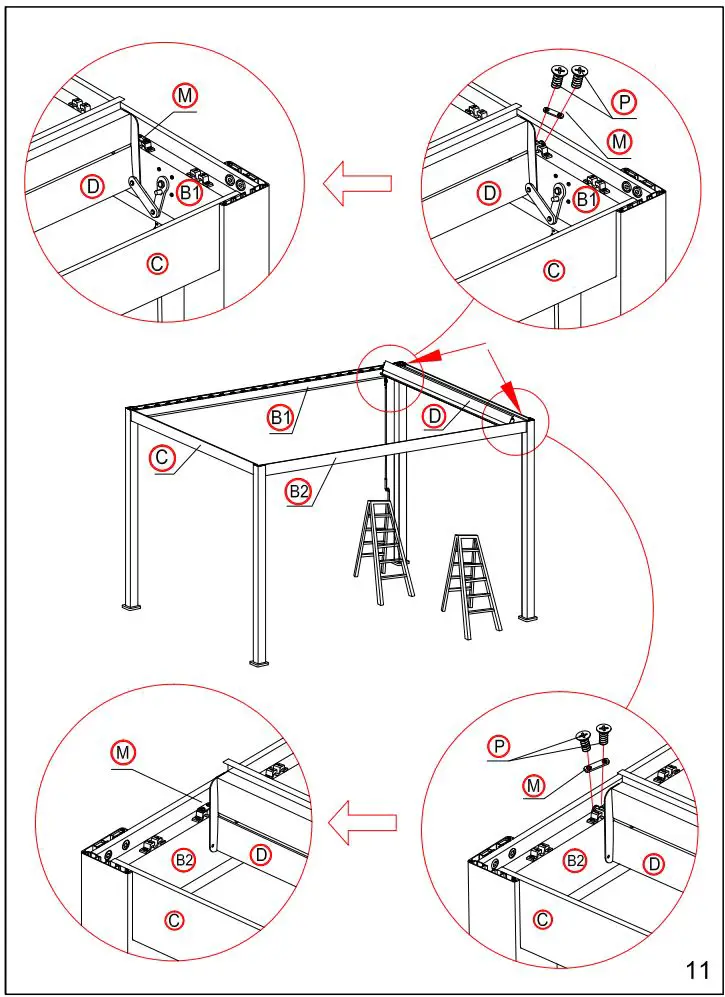 M
D
B1
C
P
M
D
B1
C
B1
D
C
B2
M
B2
D
C
P
M
B2
D
C
11