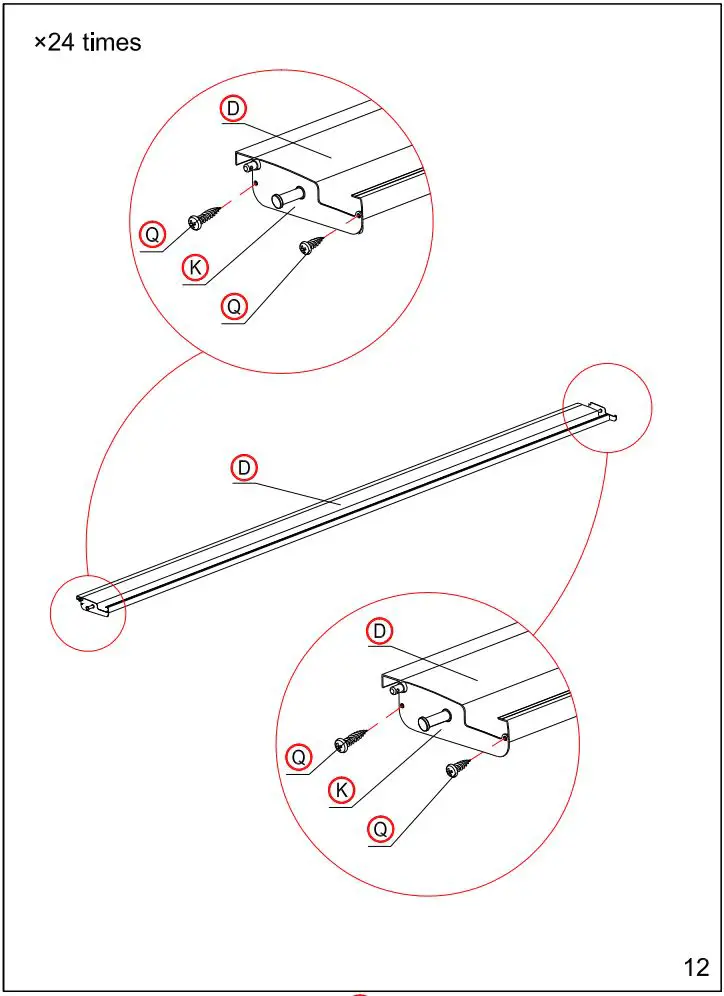 ×24 times

D

Q

K

Q

D

D

Q

K

Q

12