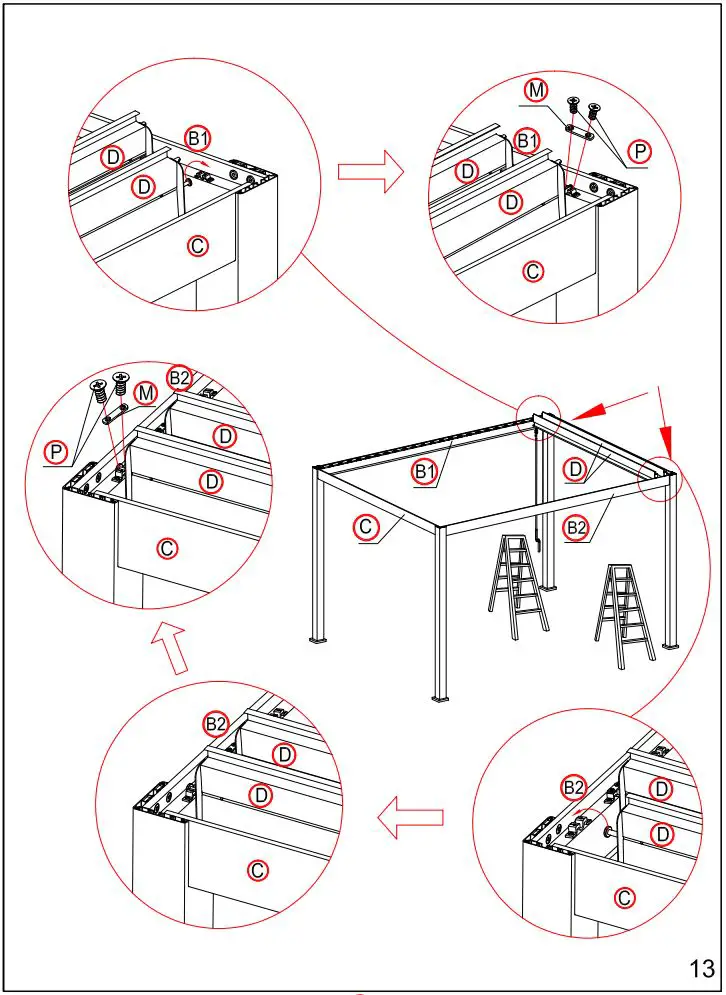 B1
D
D
C

M
B1
P
D
D
C

B2
M
P
D
D
C

B1
D
C
B2

B2
D
D
C

B2
D
D
C

13