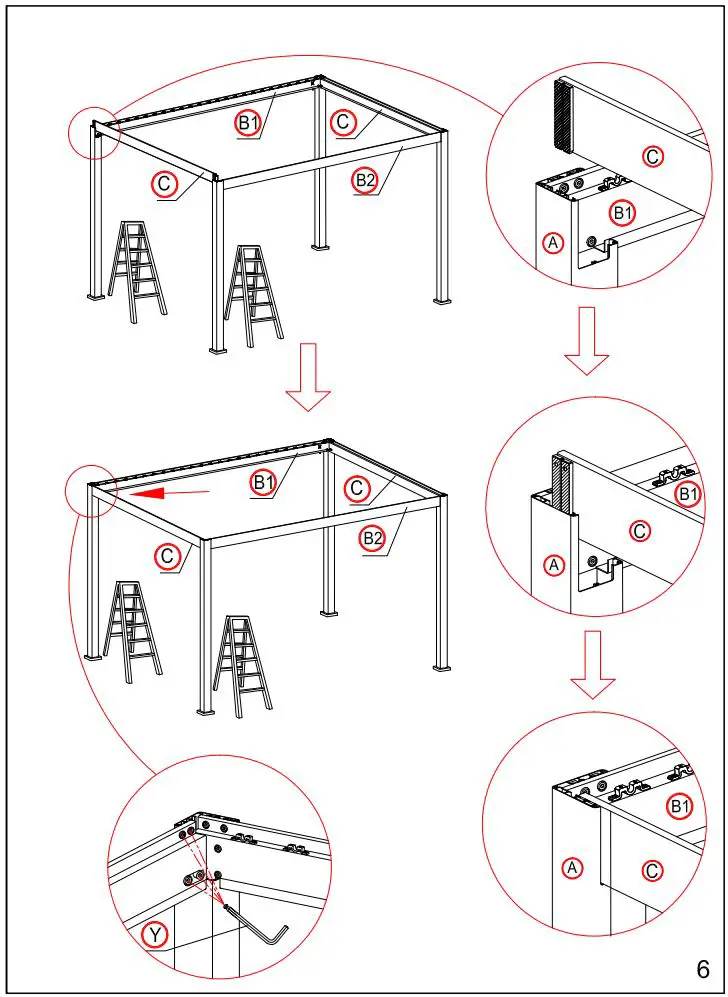 B1
C
C
B2
C
B1
A
B1
C
C
B2
B1
C
A
B1
A
C
Y
6