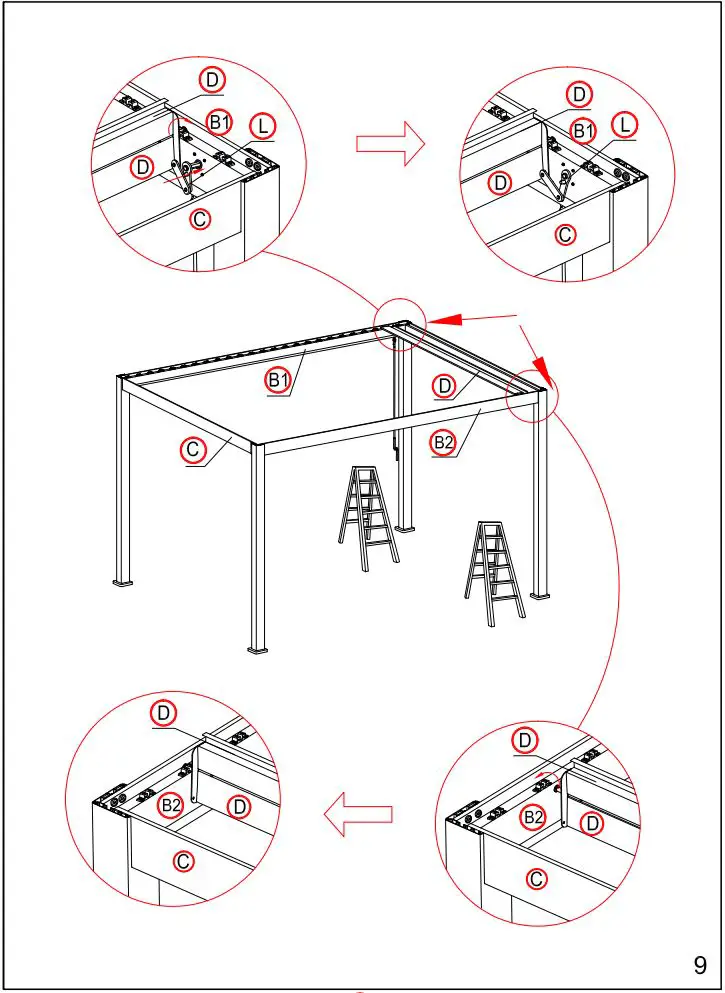 D
B1
L
D
C

D
B1
L
D
C

B1
D
C
B2

D
B2
D
C

D
B2
D
C

9