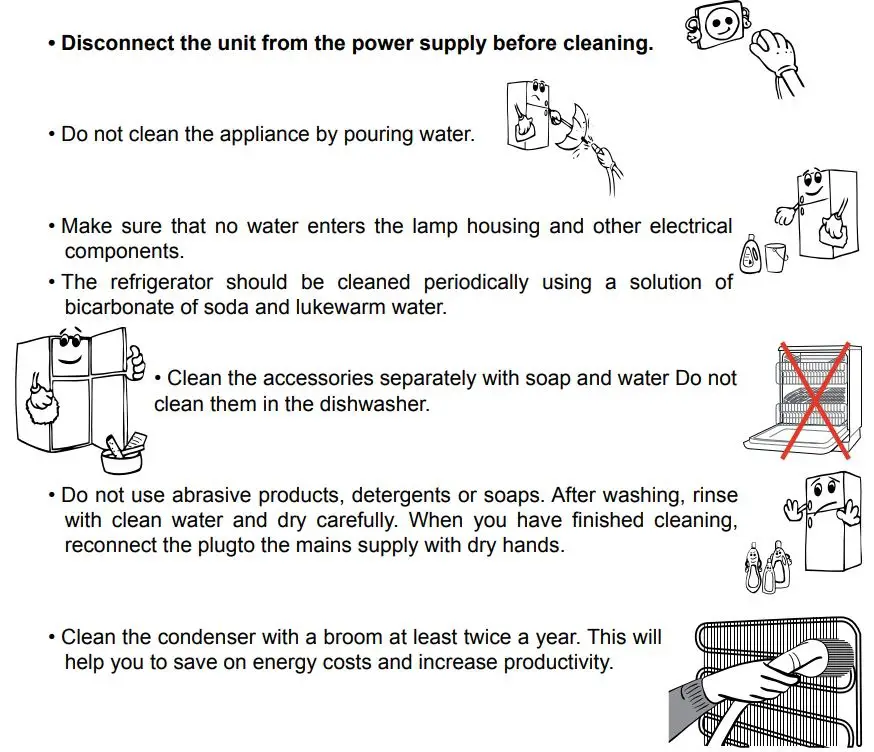 • Disconnect the unit from the power supply before cleaning.

• Do not clean the appliance by pouring water.

• Make sure that no water enters the lamp housing and other electrical components.

• The refrigerator should be cleaned periodically using a solution of bicarbonate of soda and lukewarm water.

• Clean the accessories separately with soap and water Do not clean them in the dishwasher.

• Do not use abrasive products, detergents or soaps. After washing, rinse with clean water and dry carefully. When you have finished cleaning, reconnect the plugto the mains supply with dry hands.

• Clean the condenser with a broom at least twice a year. This will help you to save on energy costs and increase productivity.