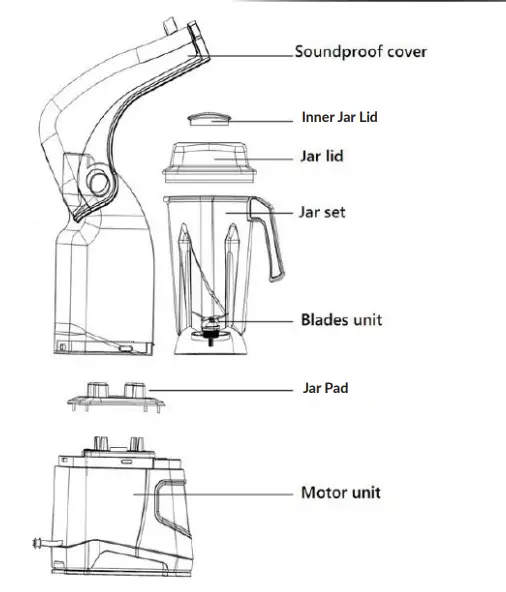 Soundproof cover
Inner Jar Lid
Jar lid
Jar set
Blades unit
Jar Pad
Motor unit