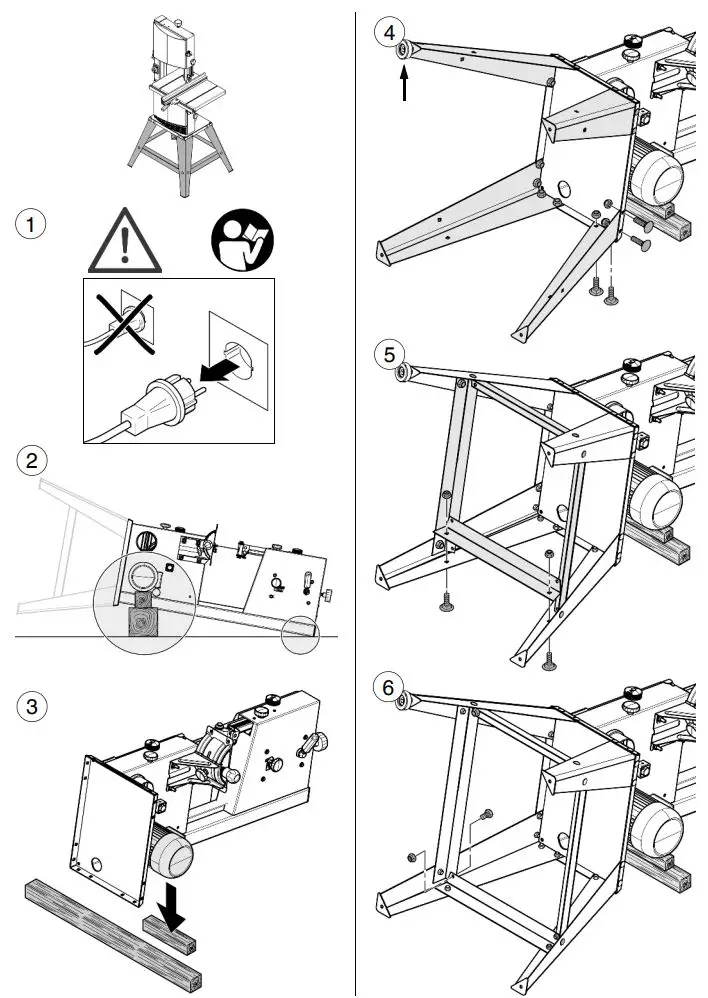 1

2

3

4

5

6