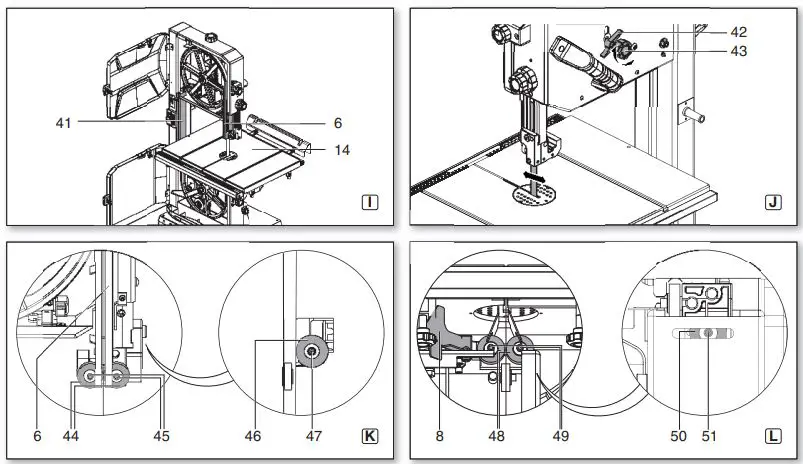 41
6
14
I
42
43
J
6
44
45
46
47
K
8
48
49
50
51
L