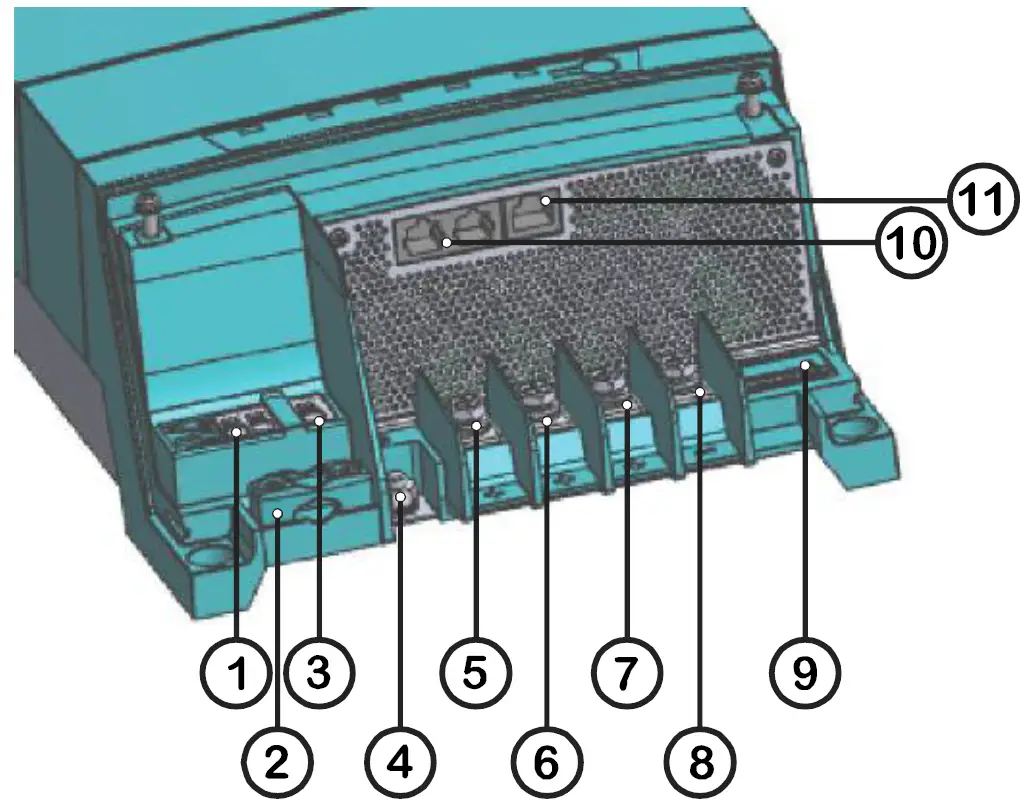 11
10
1
3
5
7
9
2
4
6
8