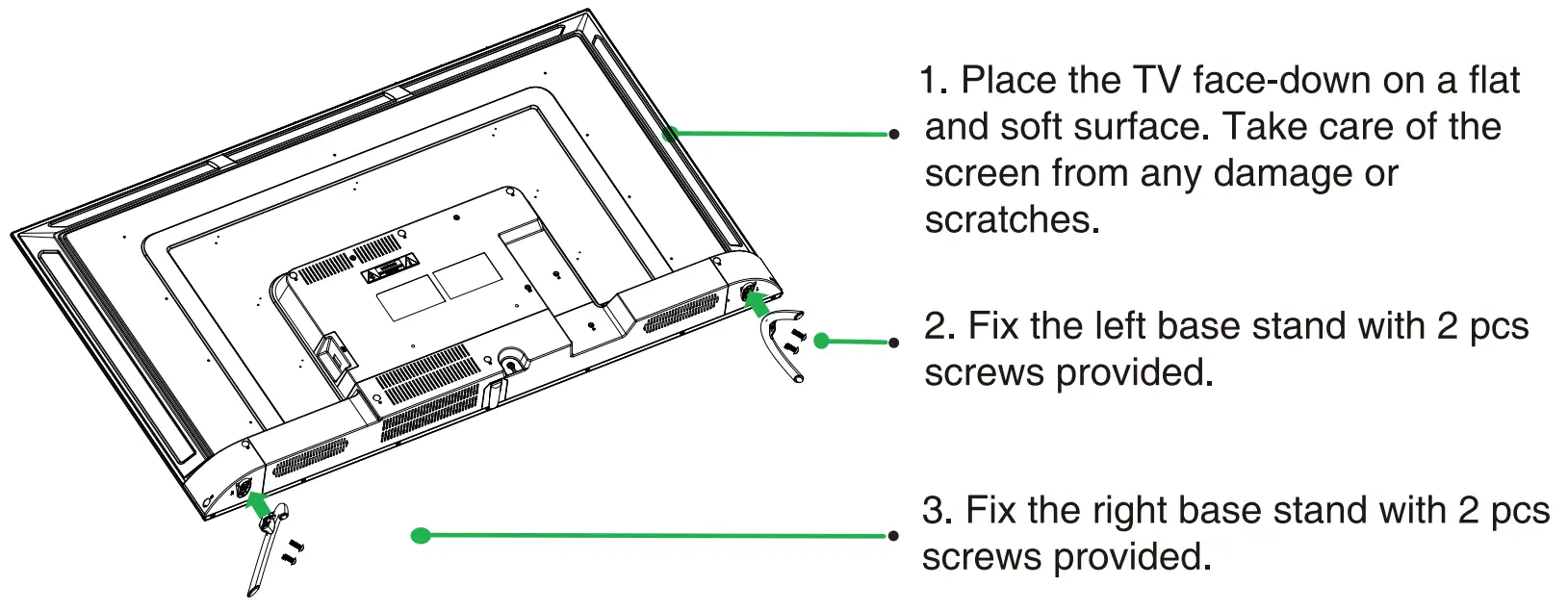 1. Place the TV face-down on a flat and soft surface. Take care of the screen from any damage or scratches.

2. Fix the left base stand with 2 pcs screws provided.

3. Fix the right base stand with 2 pcs screws provided.