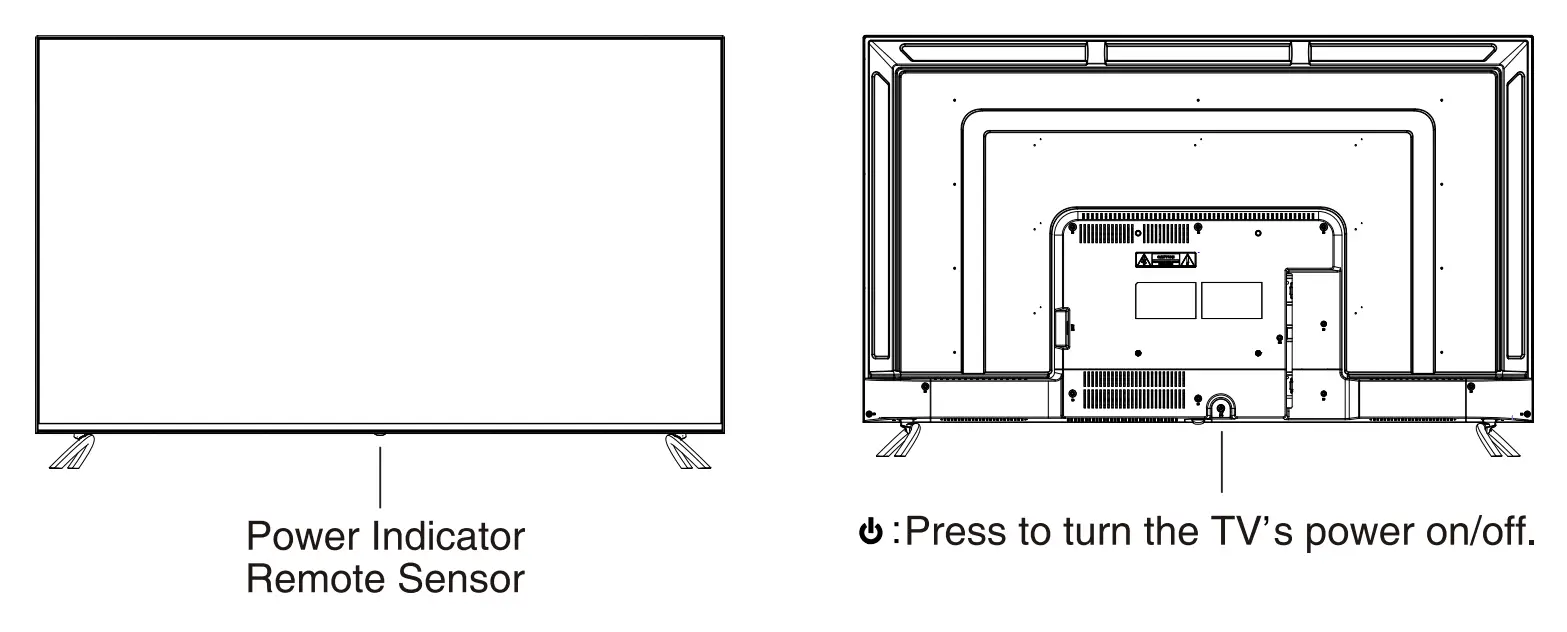 Power Indicator
Remote Sensor

⏻ :Press to turn the TV's power on/off.