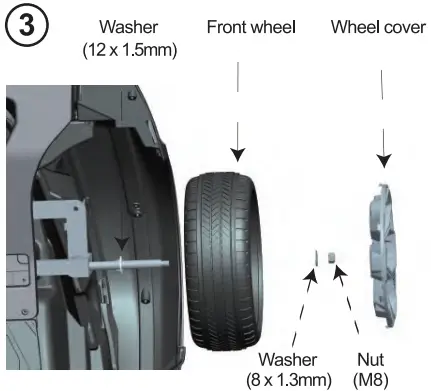 3

Washer (12 x 1.5mm)

Front wheel

Wheel cover

Washer (8 x 1.3mm)

Nut (M8)