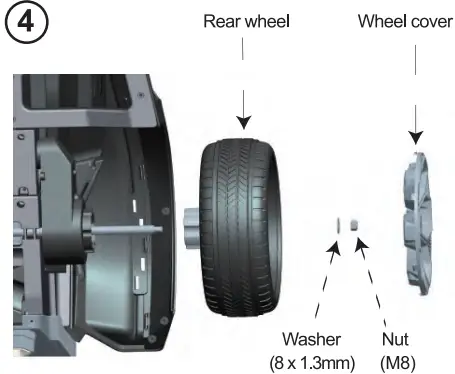 4

Rear wheel

Wheel cover

Washer
(8 x 1.3mm)

Nut
(M8)