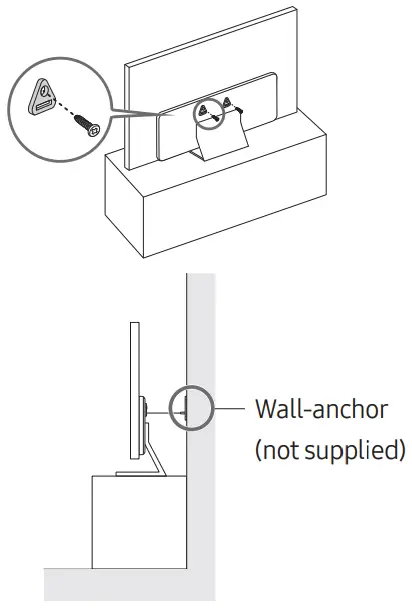 Wall-anchor
(not supplied)