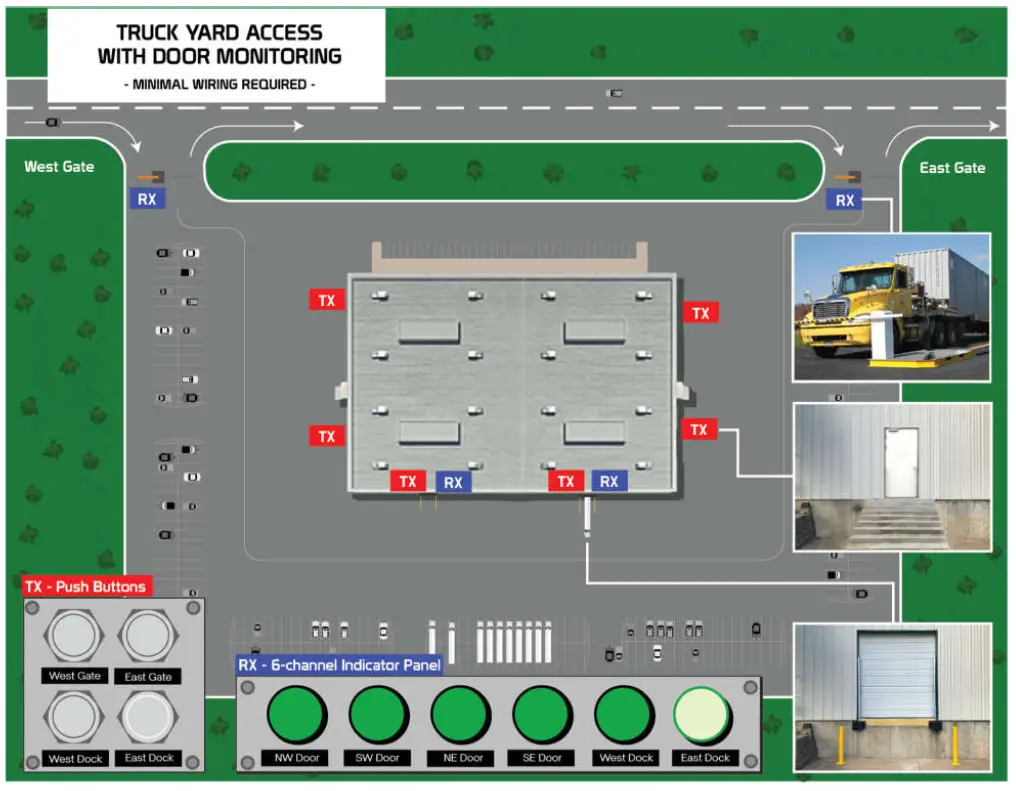 TRUCK YARD ACCESS WITH DOOR MONITORING

- MINIMAL WIRING REQUIRED -

West Gate

East Gate

RX

RX

TX

TX

TX

TX

TX

RX

TX

RX

TX - Push Buttons

West Gate

East Gate

West Dock

East Dock

RX - 6-channel Indicator Panel

NW Door

SW Door

NE Door

SE Door

West Dock

East Dock