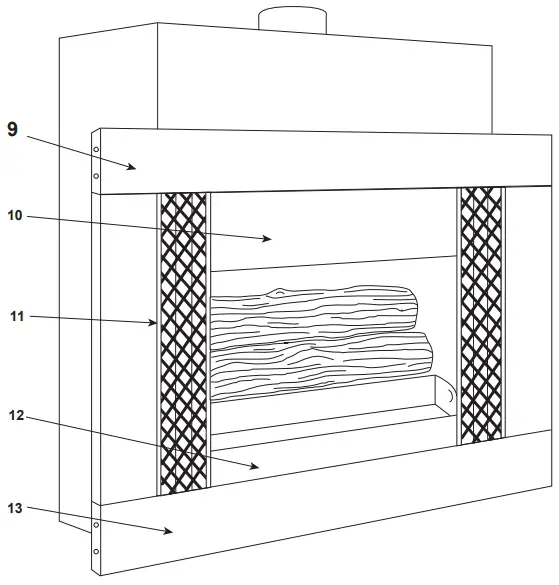 9
10
11
12
13