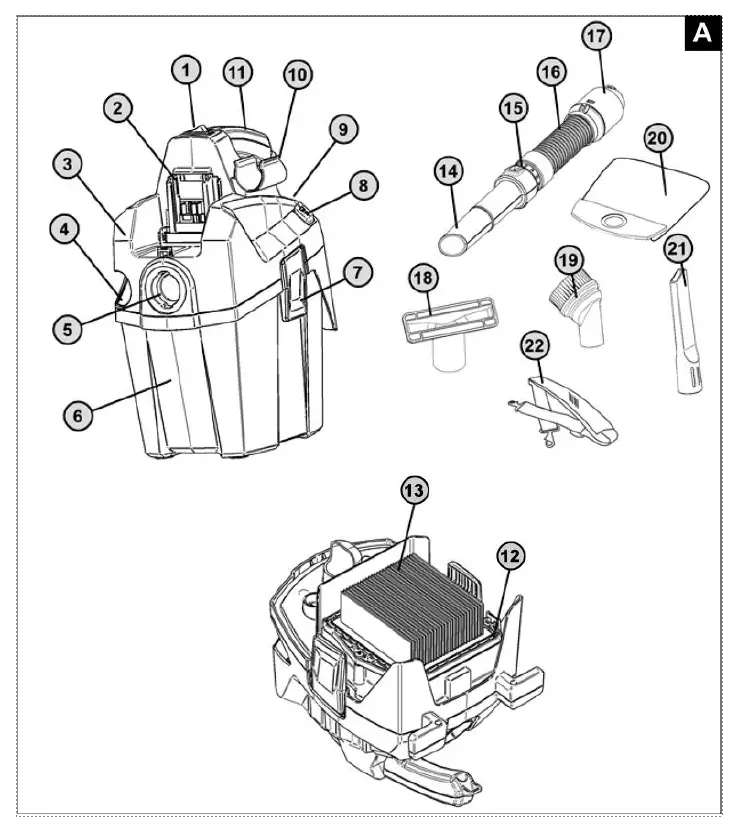 A

1
11
10
2
9
3
8
4
7
5
6

17
16
15
20
14
19
21
18
22

13
12