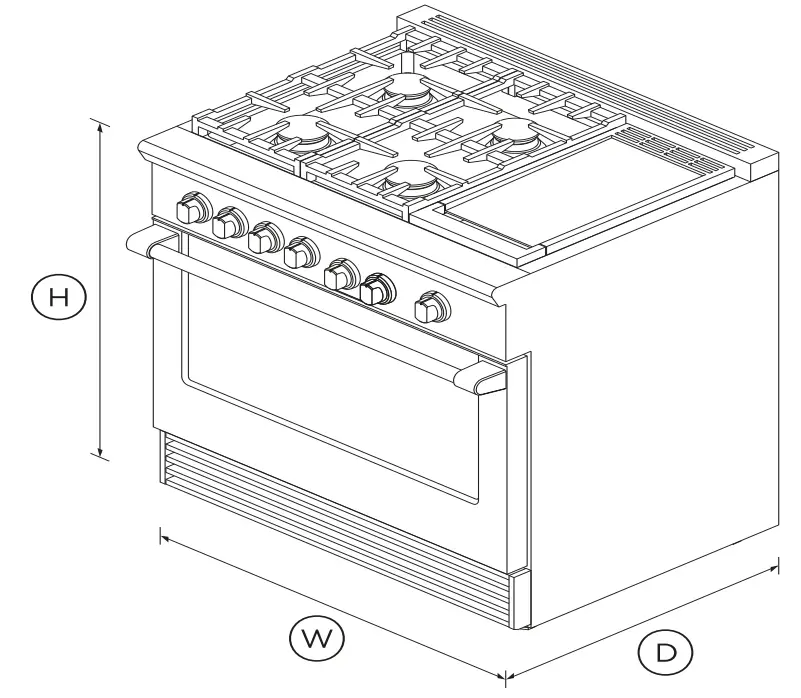 H

W

D