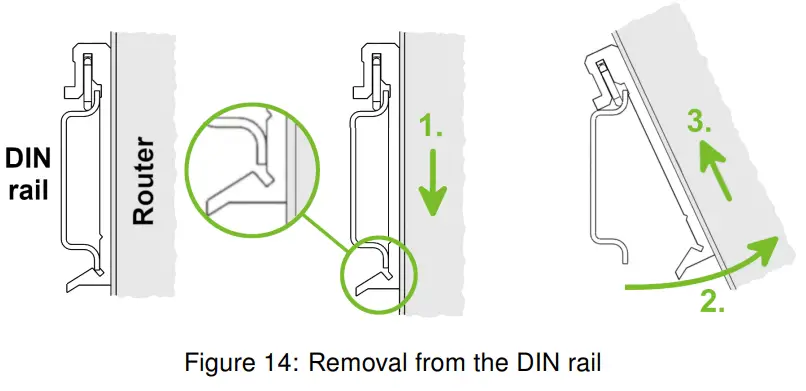 DIN rail

Router

1.

3.

2.

Figure 14: Removal from the DIN rail