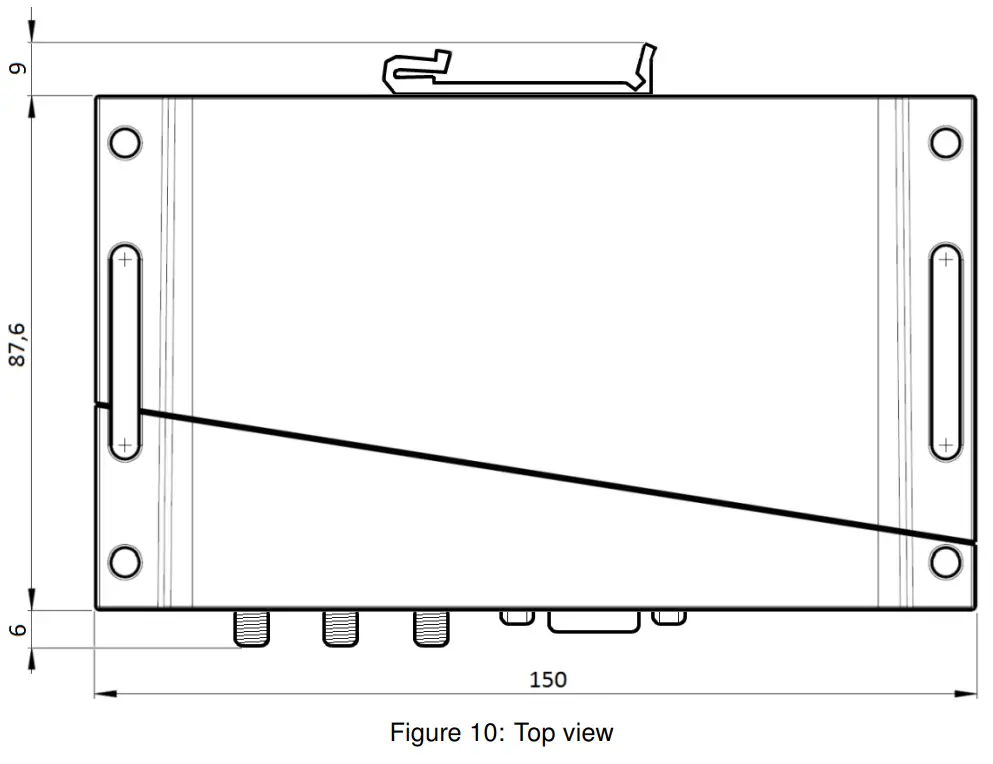 9

87,6

6

150

Figure 10: Top view