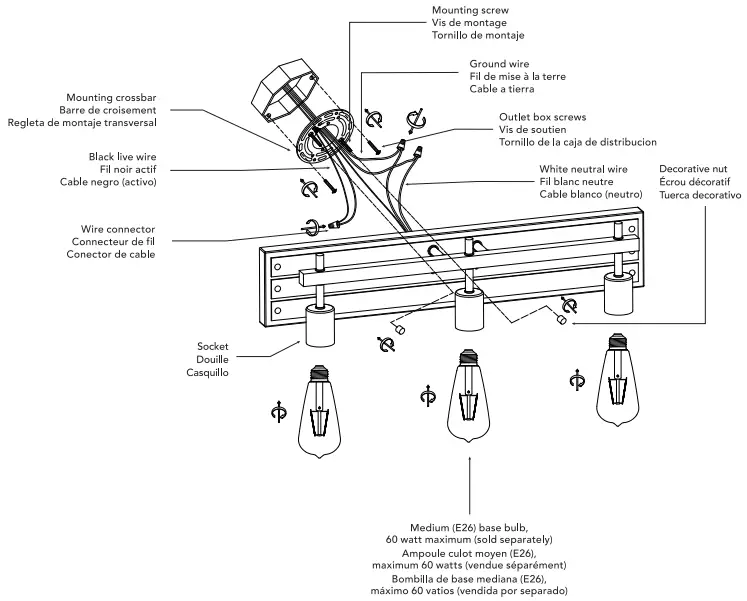 Mounting screw
Vis de montage
Tornillo de montaje

Ground wire
Fil de mise à la terre
Cable a tierra

Mounting crossbar
Barre de croisement
Regleta de montaje transversal

Outlet box screws
Vis de soutien
Tornillo de la caja de distribucion

Black live wire
Fil noir actif
Cable negro (activo)

White neutral wire
Fil blanc neutre
Cable blanco (neutro)

Decorative nut
Écrou décoratif
Tuerca decorativo

Wire connector
Connecteur de fil
Conector de cable

Socket
Douille
Casquillo

Medium (E26) base bulb,
60 watt maximum (sold separately)
Ampoule culot moyen (E26),
maximum 60 watts (vendue séparément)
Bombilla de base mediana (E26),
máximo 60 vatios (vendida por separado)