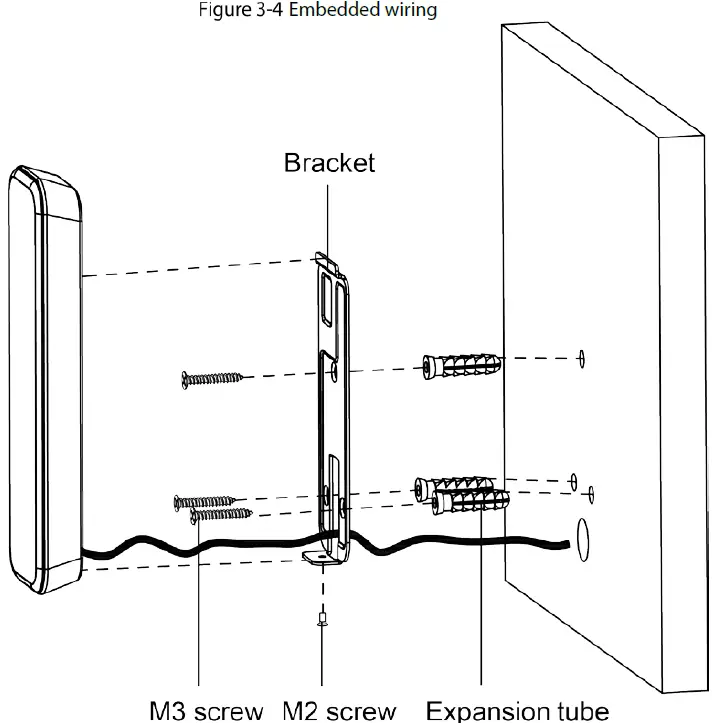 Figure 3-4 Embedded wiring

Bracket

M3 screw M2 screw Expansion tube