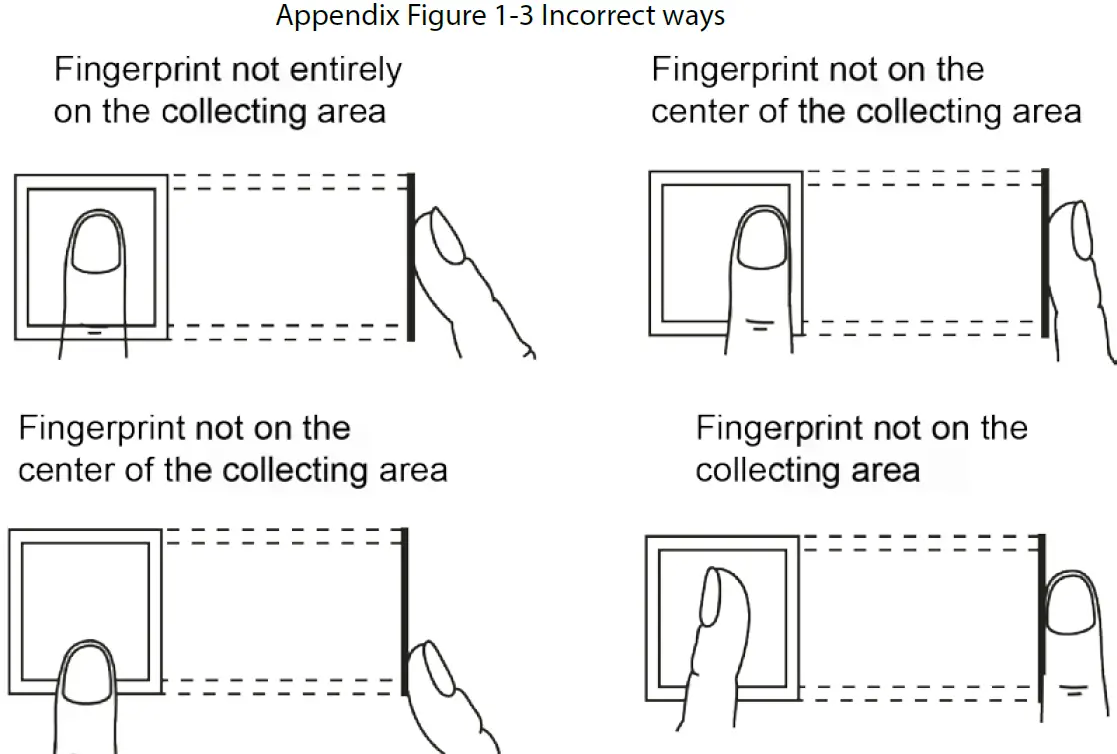 Appendix Figure 1-3 Incorrect ways

Fingerprint not entirely on the collecting area

Fingerprint not on the center of the collecting area

Fingerprint not on the center of the collecting area

Fingerprint not on the collecting area