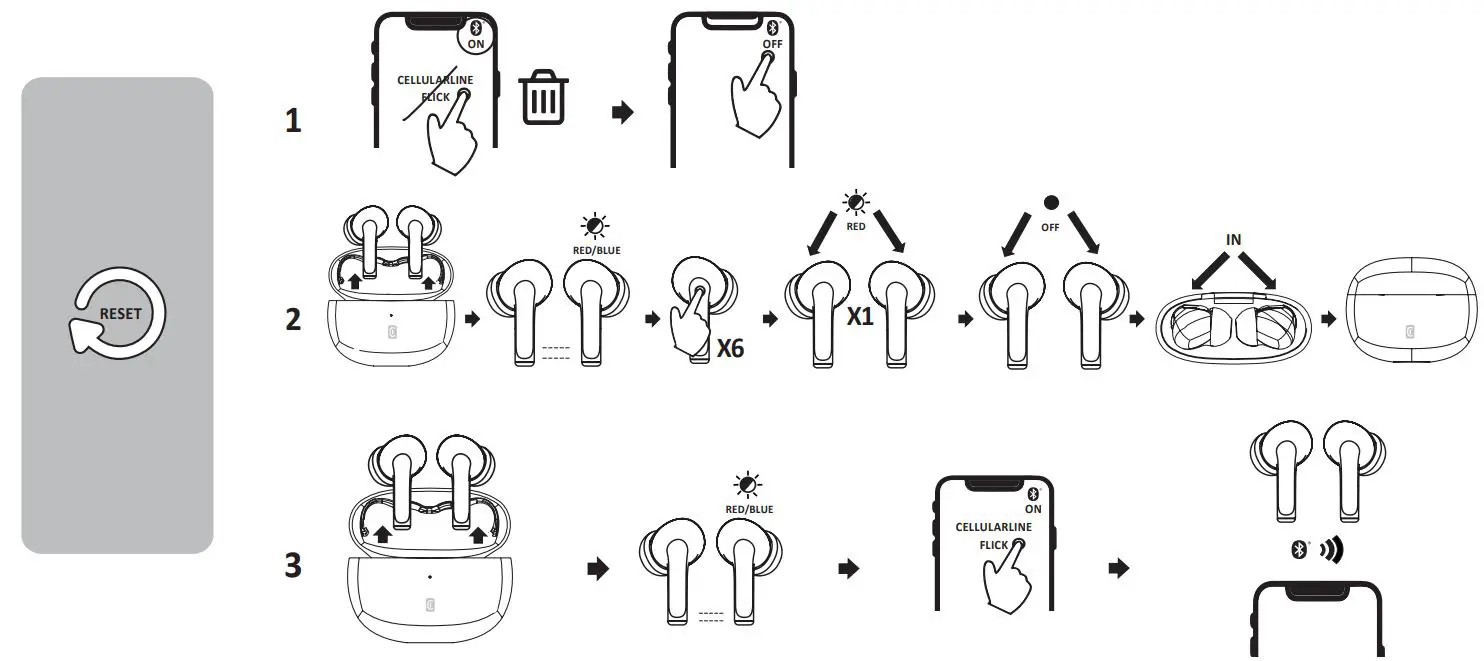 RESET

1

ON
CELLULARLINE
FLICK

OFF

2

RED/BLUE

X6

RED

X1

OFF

IN

3

RED/BLUE

ON
CELLULARLINE
FLICK