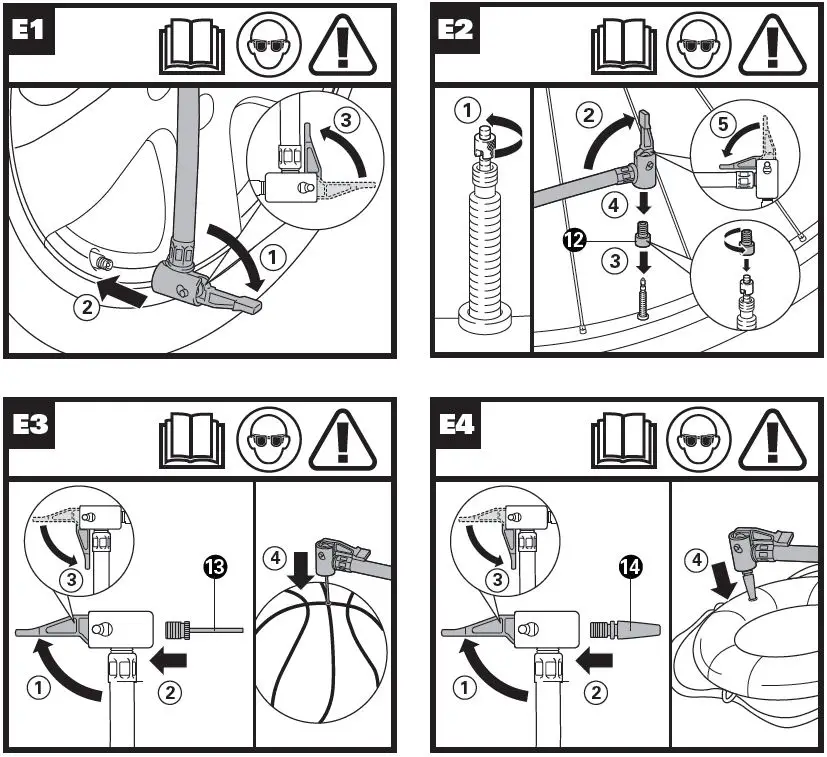 E1

3

1

2

E2

1

2

5

4

12

3

E3

3

13

4

1

2

E4

3

14

4

1

2