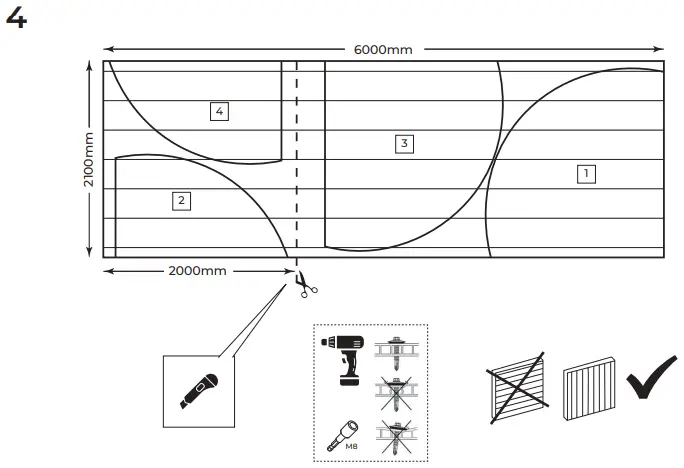 4

6000mm

2100mm

4

3

1

2

2000mm

M8