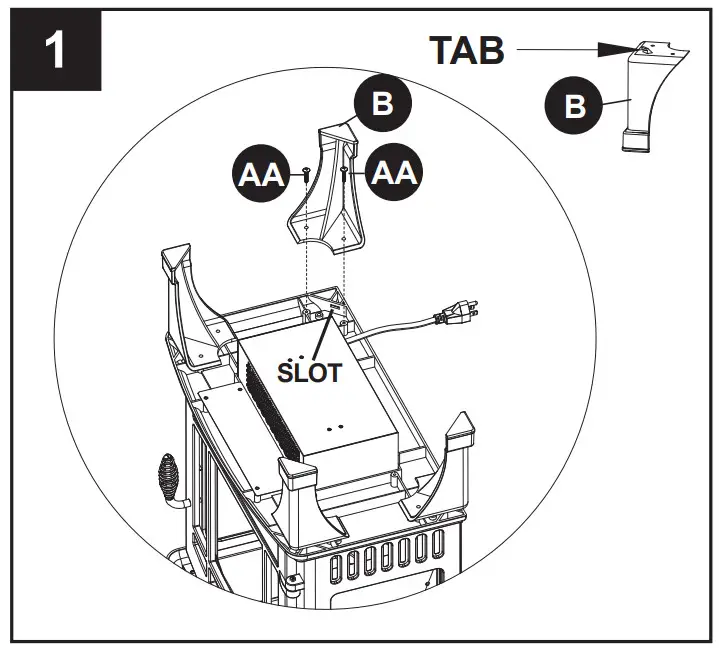 1

TAB

B

B

AA

AA

SLOT