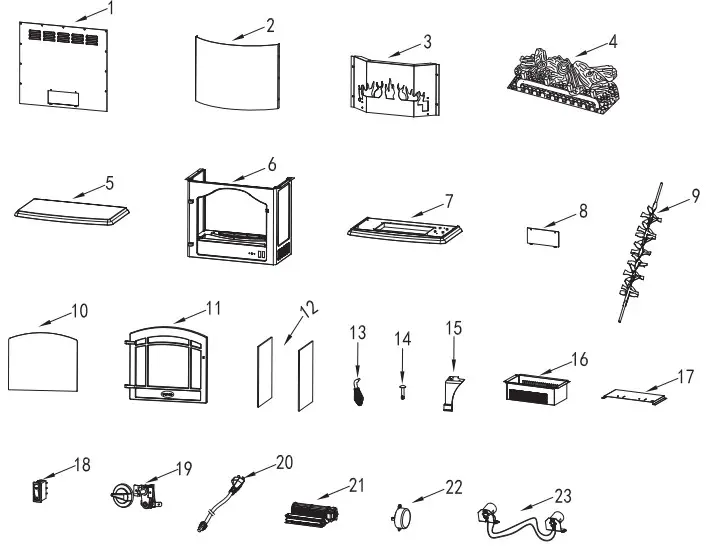 1
2
3
4
5
6
7
8
9
10
11
12
13
14
15
16
17
18
19
20
21
22
23