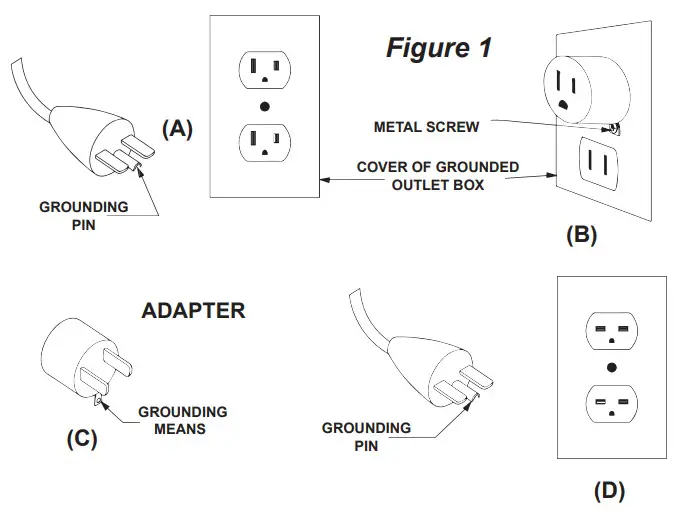 Figure 1

(A)

GROUNDING PIN

METAL SCREW

COVER OF GROUNDED OUTLET BOX

(B)

ADAPTER

GROUNDING MEANS

(C)

GROUNDING PIN

(D)