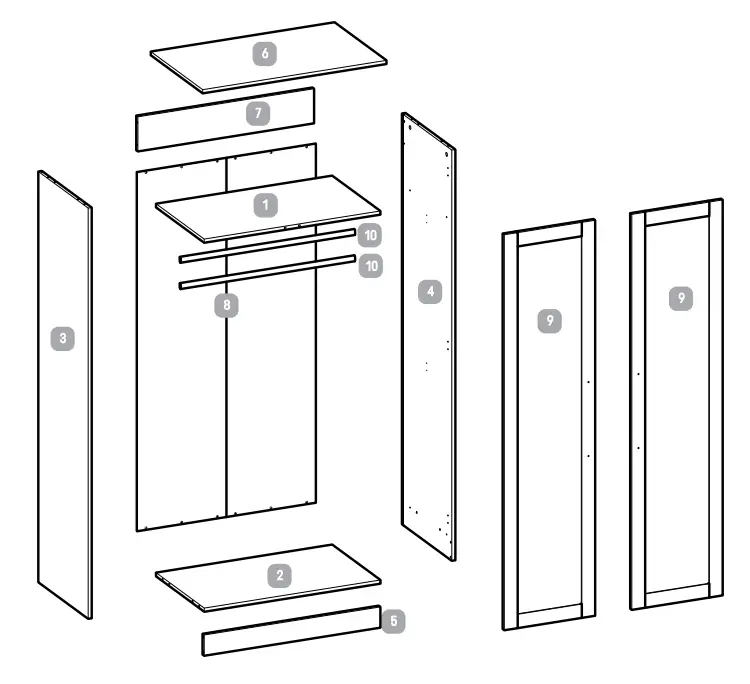 6
7
1
10
10
8
3
4
9
9
2
5