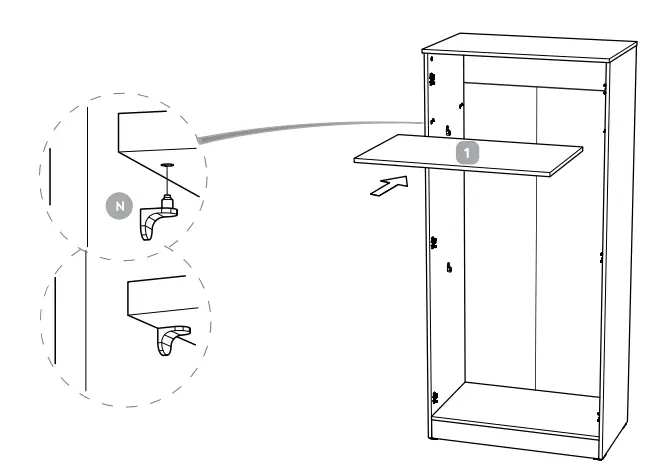 N

1